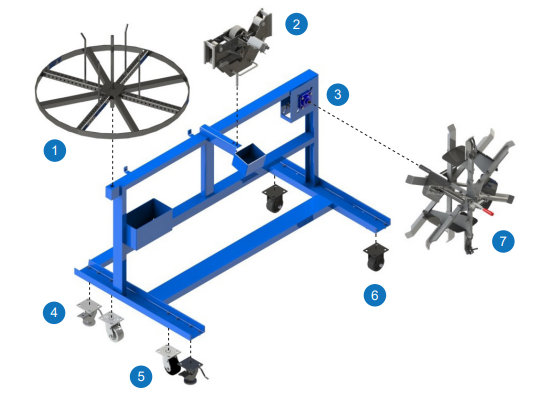 1
2
3
4
5
6
7